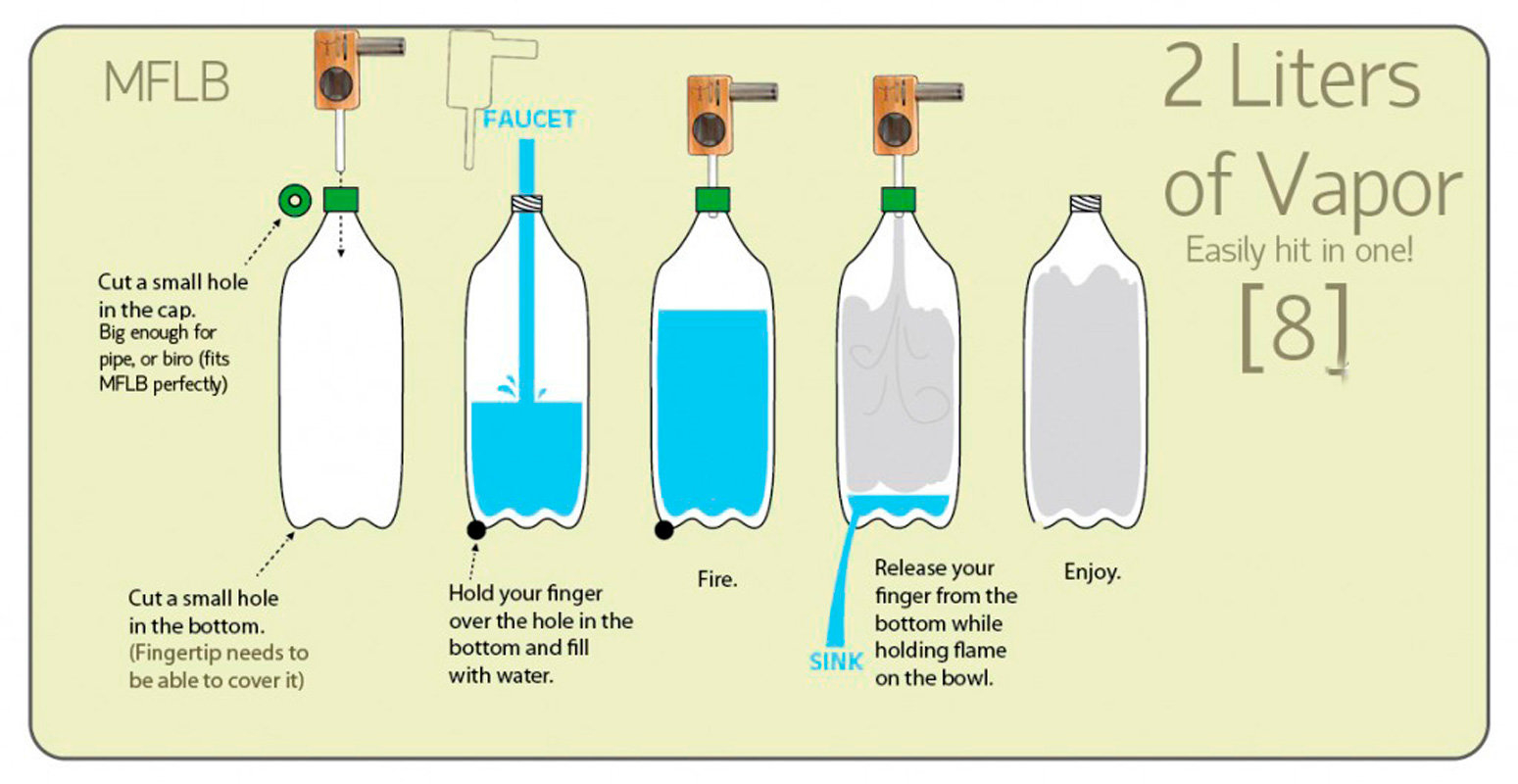 MFLB

2 Liters of Vapor
Easily hit in one!
[8]

FAUCET

Cut a small hole in the cap.
Big enough for pipe, or biro (fits MFLB perfectly)

Cut a small hole in the bottom.
(Fingertip needs to be able to cover it)

Hold your finger over the hole in the bottom and fill with water.

Fire.

SINK

Release your finger from the bottom while holding flame on the bowl.

Enjoy.